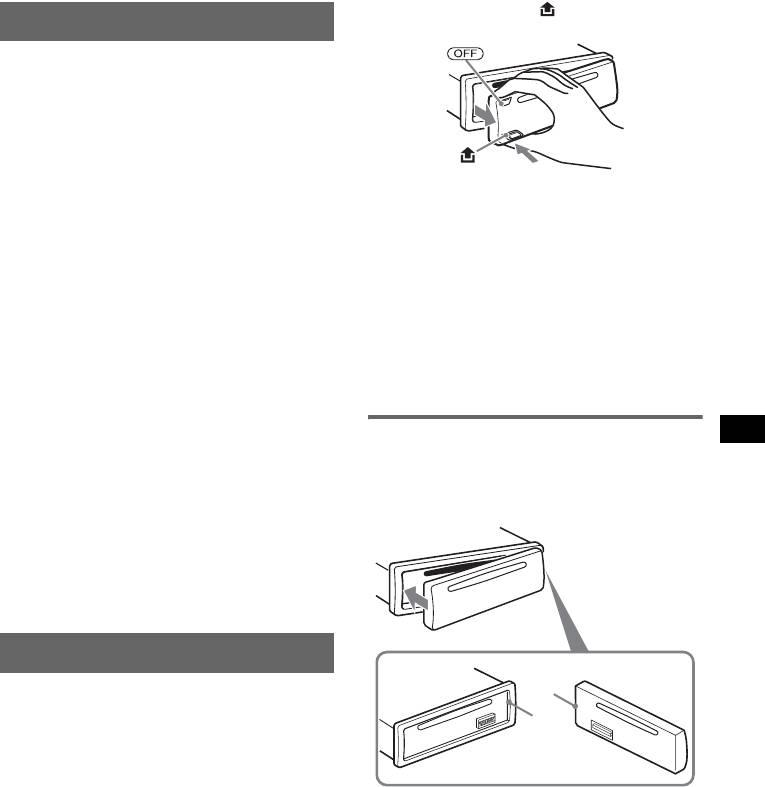 OFF