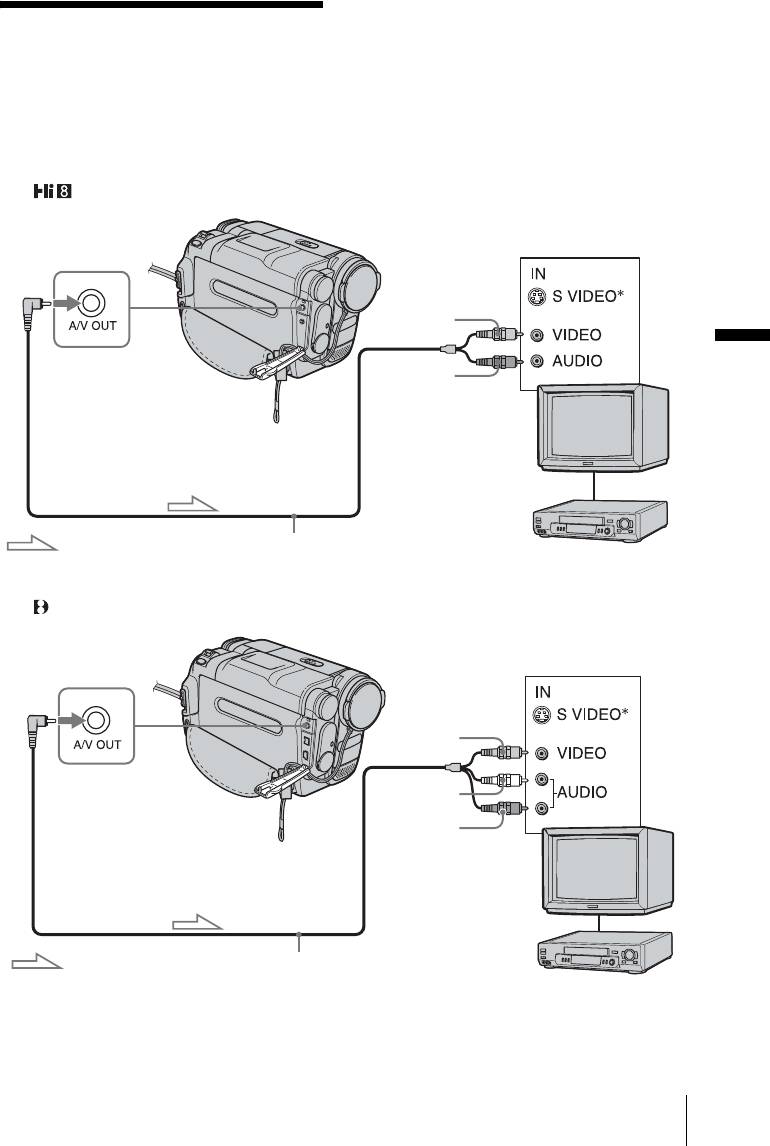 Hi8

A/V OUT

IN

S VIDEO*

VIDEO

AUDIO

A/V OUT

IN

S VIDEO*

VIDEO

AUDIO