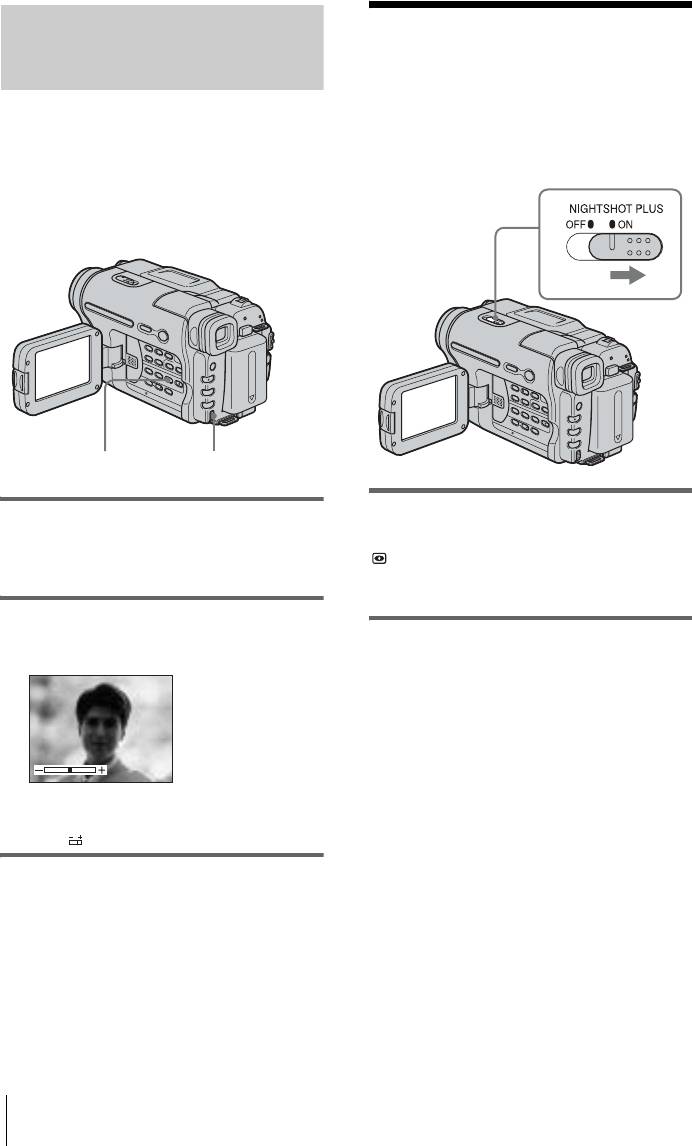 NIGHTSHOT PLUS
OFF ON