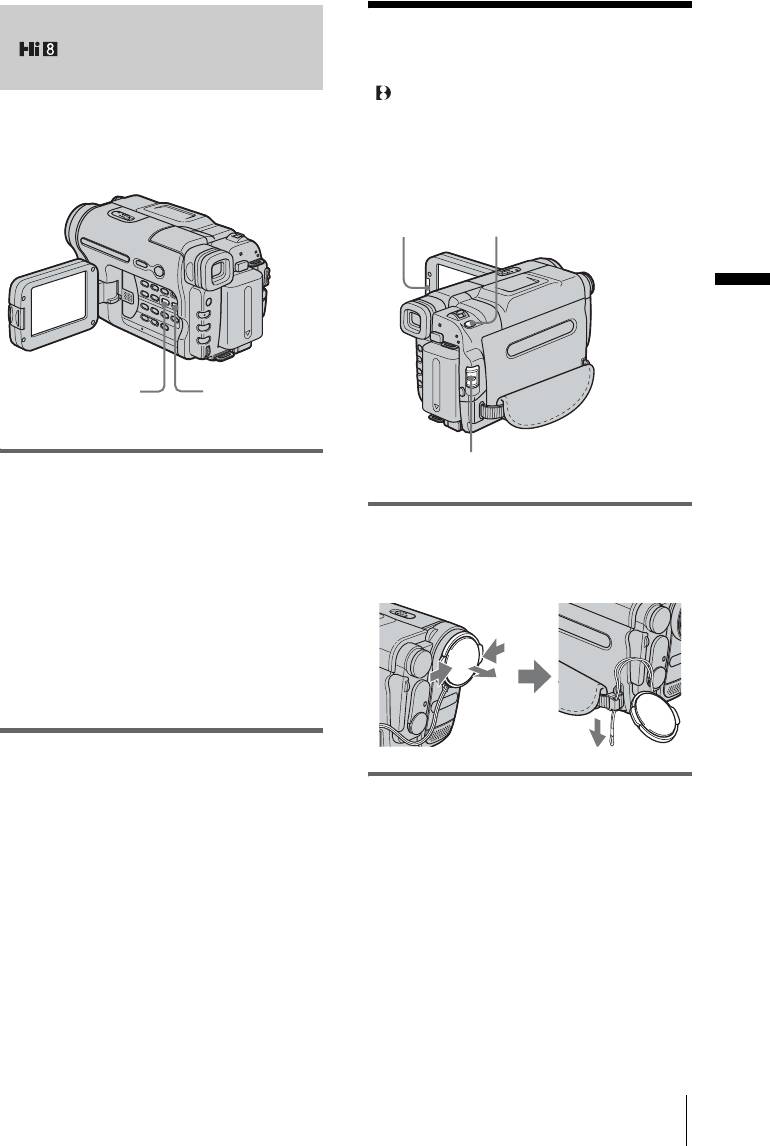 Hi8