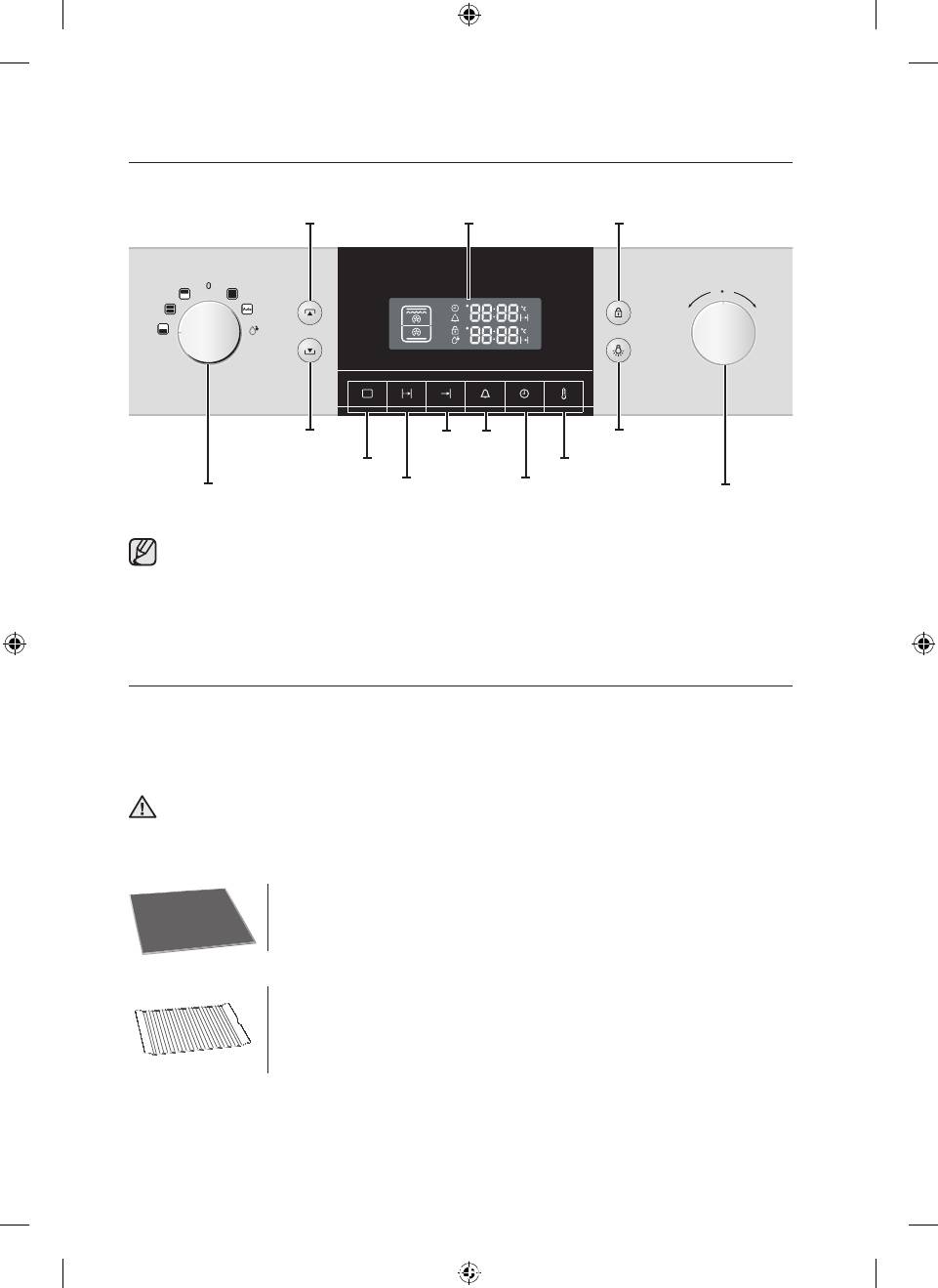 0

88:88

88:88