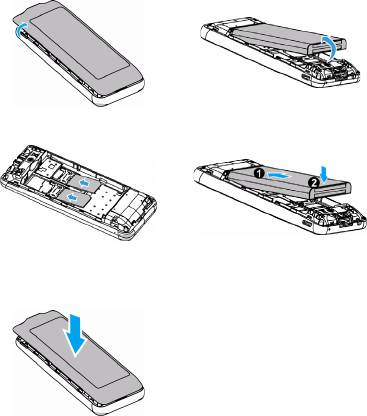 1

2