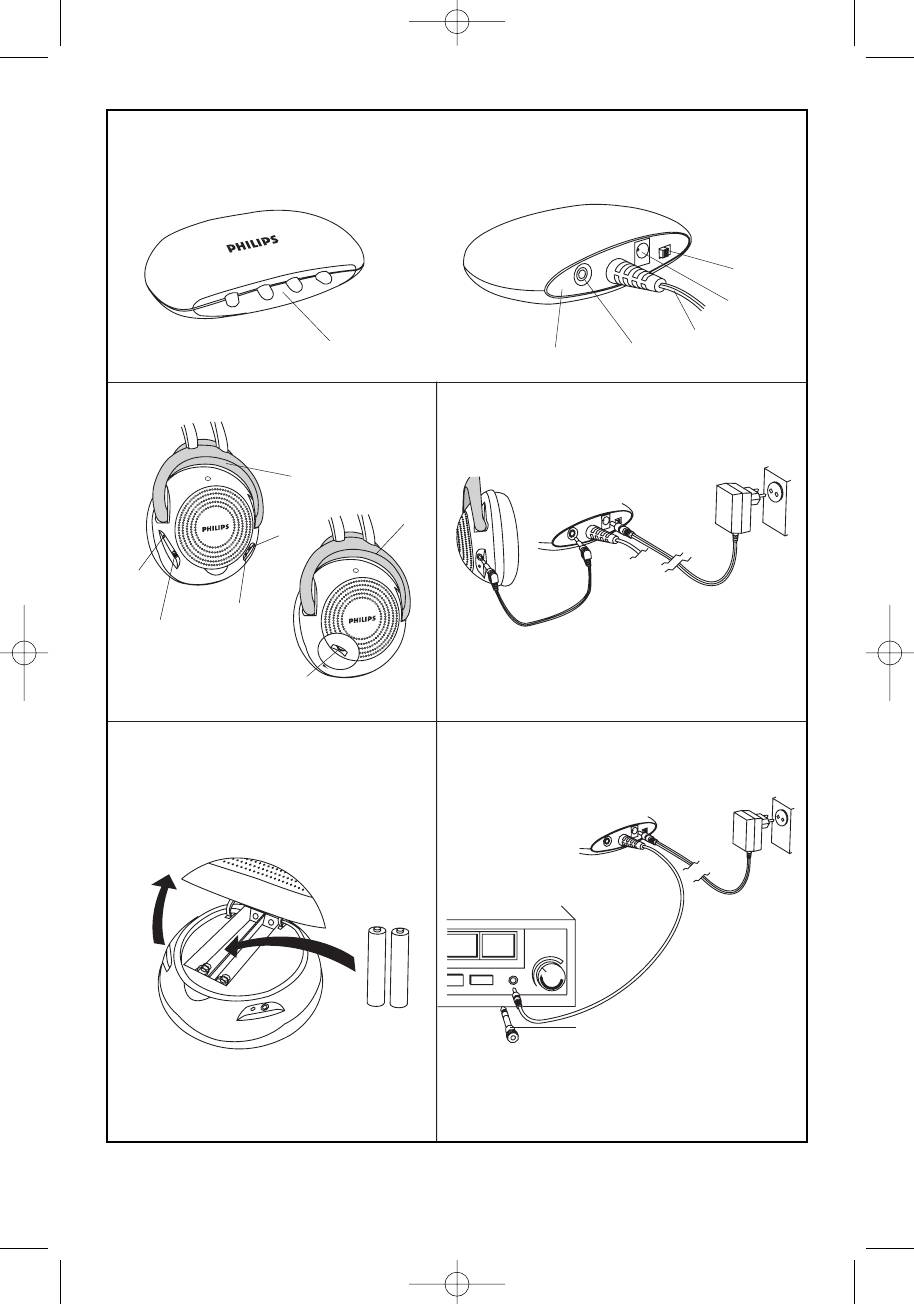 PHILIPS

PHILIPS

PHILIPS