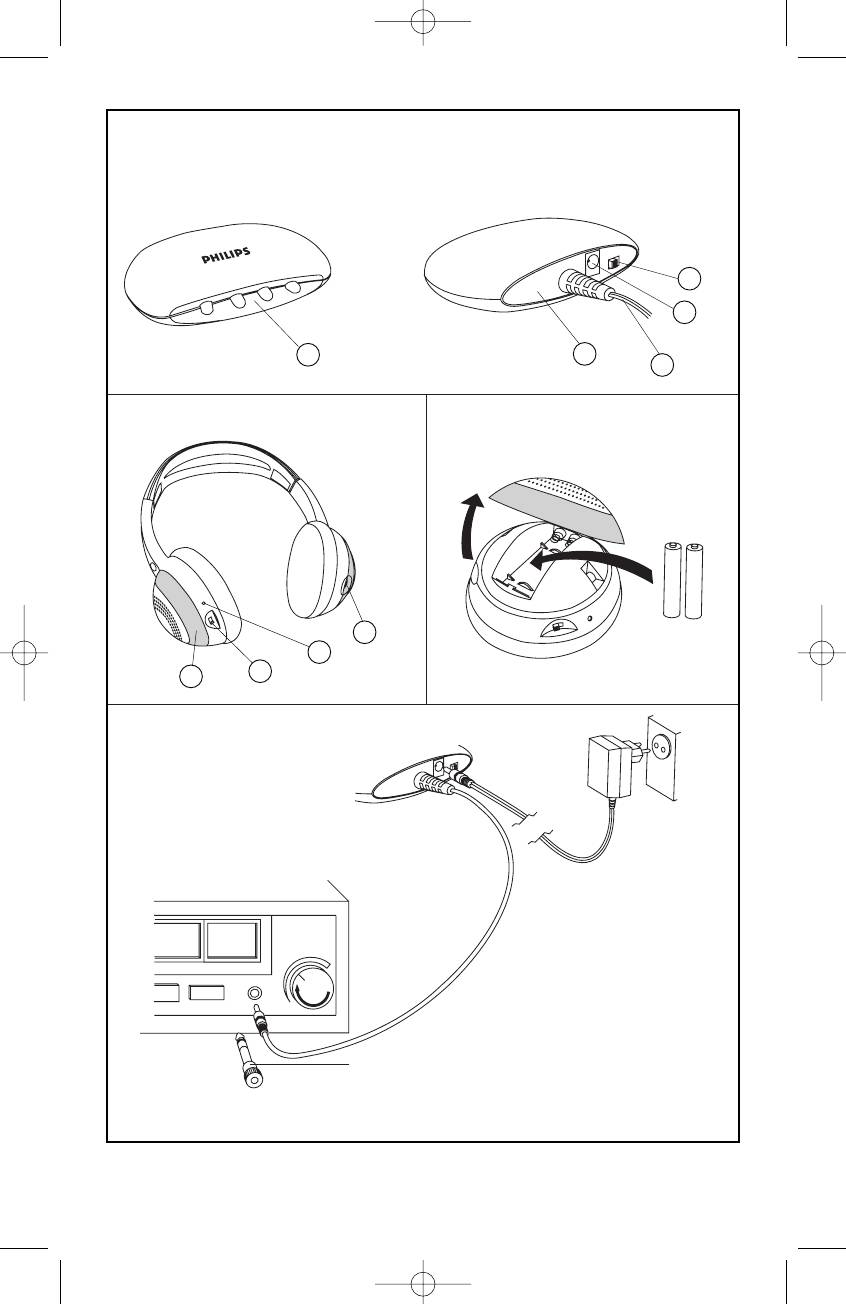 PHILIPS