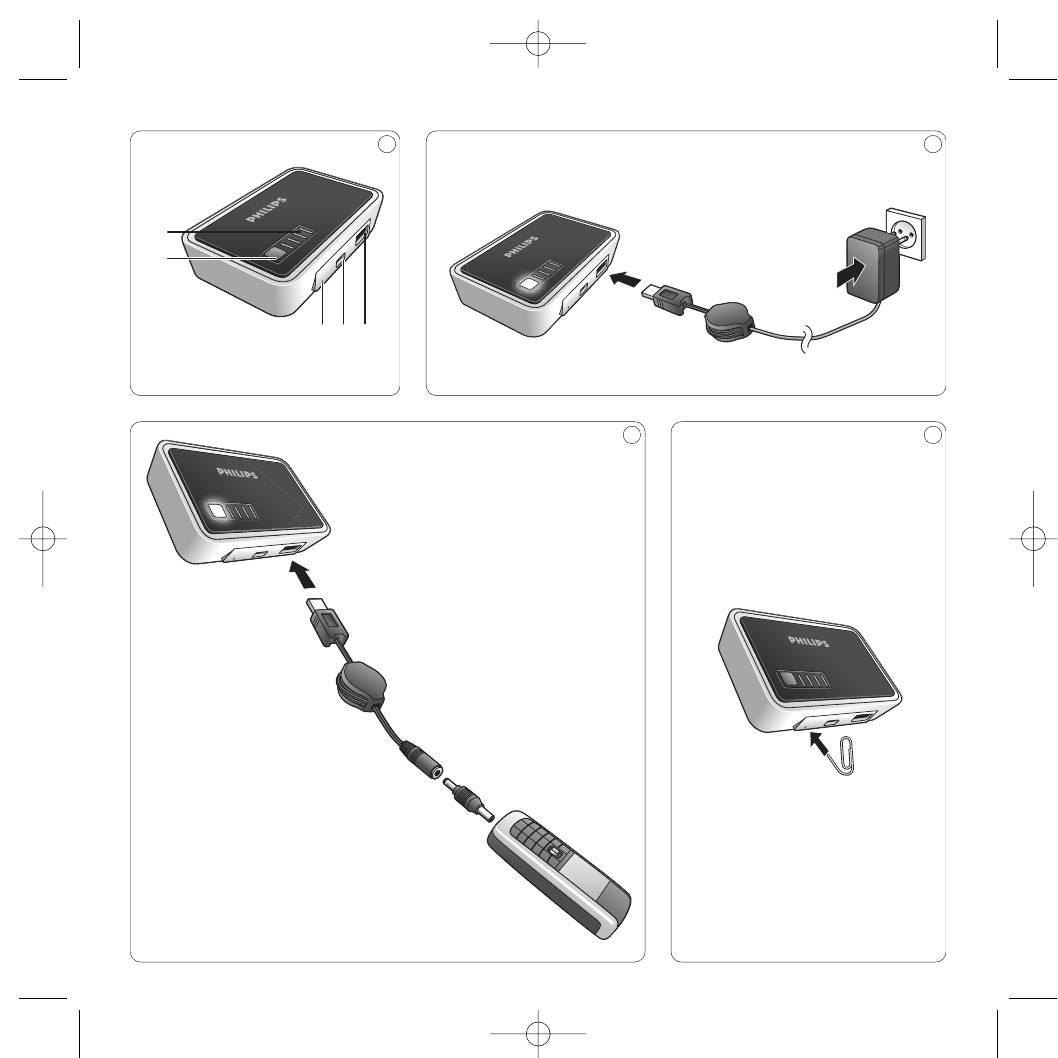 PHILIPS

PHILIPS

PHILIPS

PHILIPS