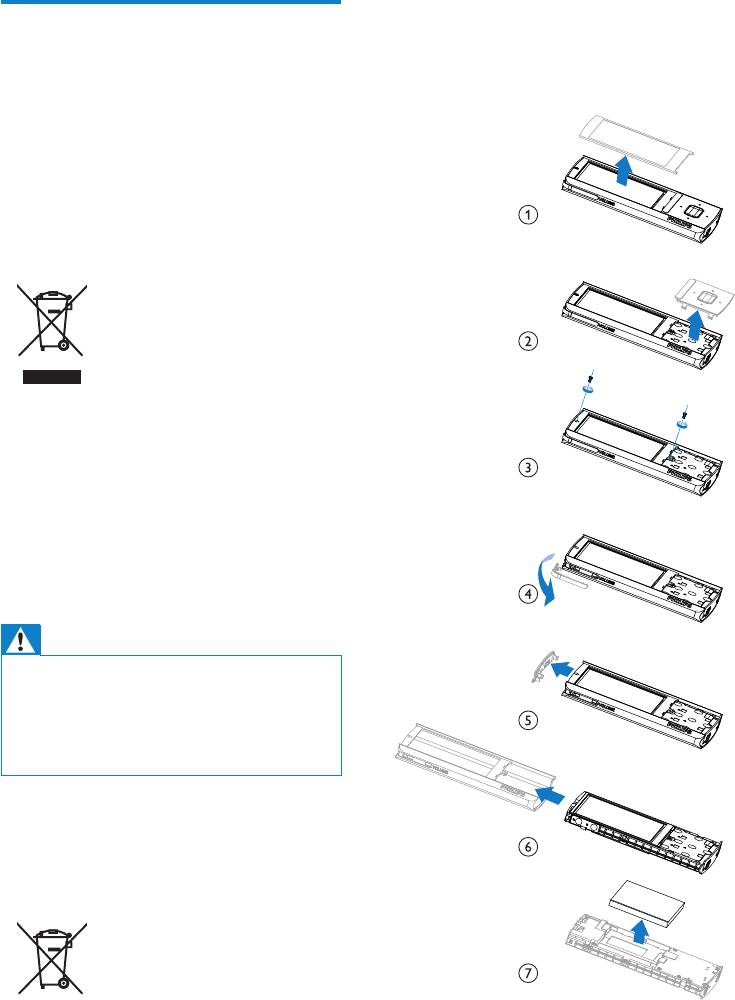 1

2

3

4

5

6

7