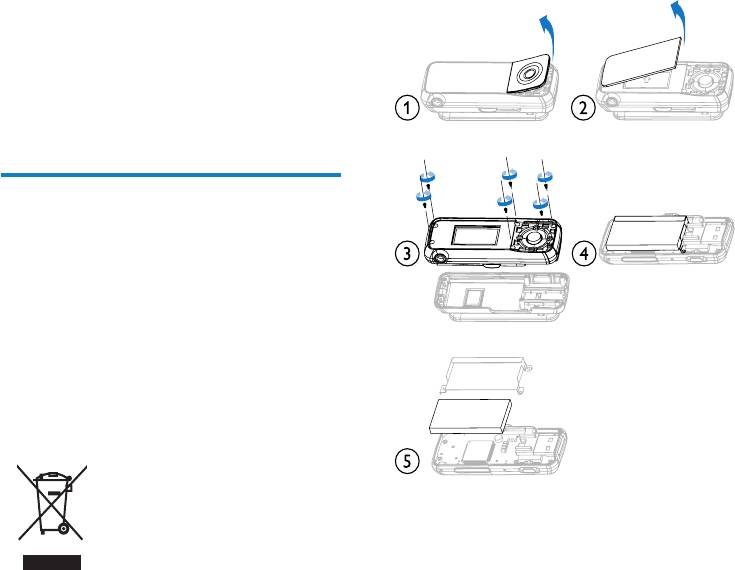 1

2

3

4

5