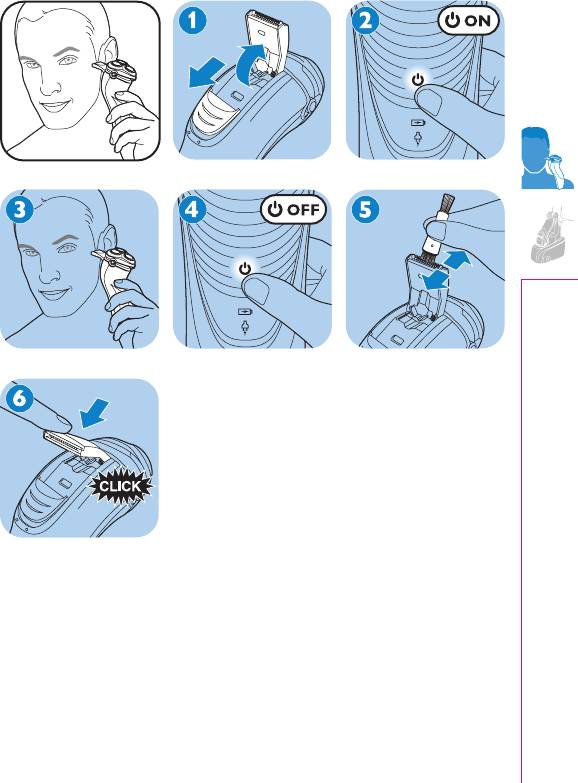 1

2

ON

3

4

OFF

5

6

CLICK