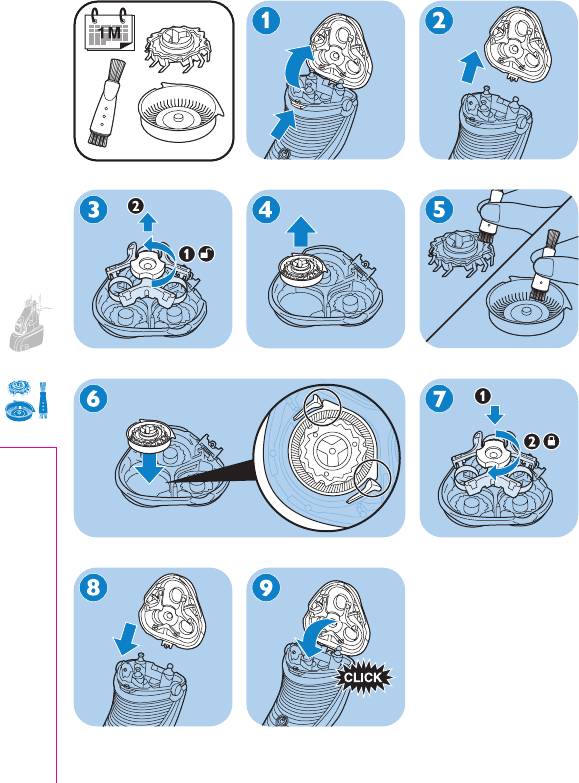 1M

1

2

3

2

1

4

5

6

7

1

2

8

9

CLICK