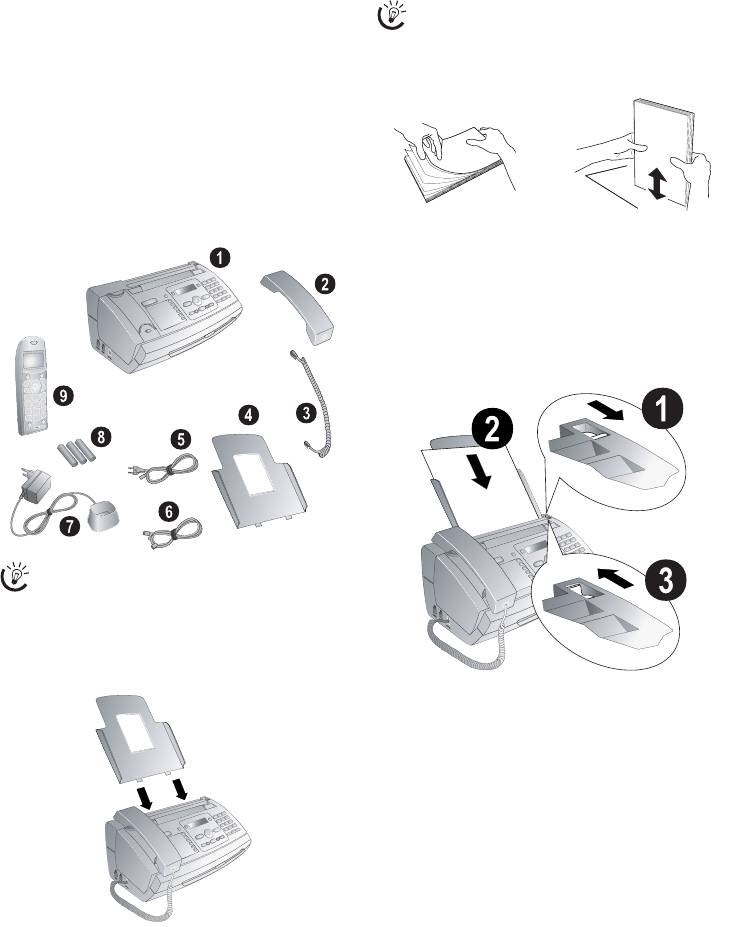 1
2
9
8
5
4
3
7
6
2
1
3