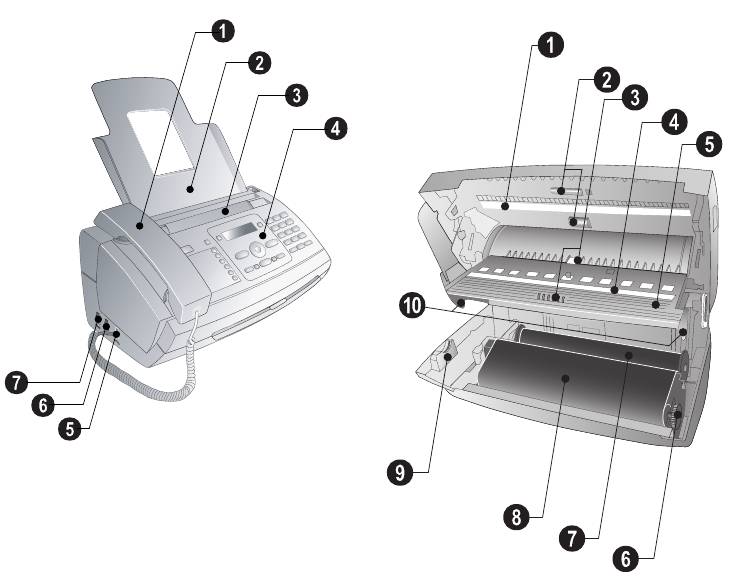 1
2
3
4
7
6
5
1
2
3
4
5
10
9
8
7
6