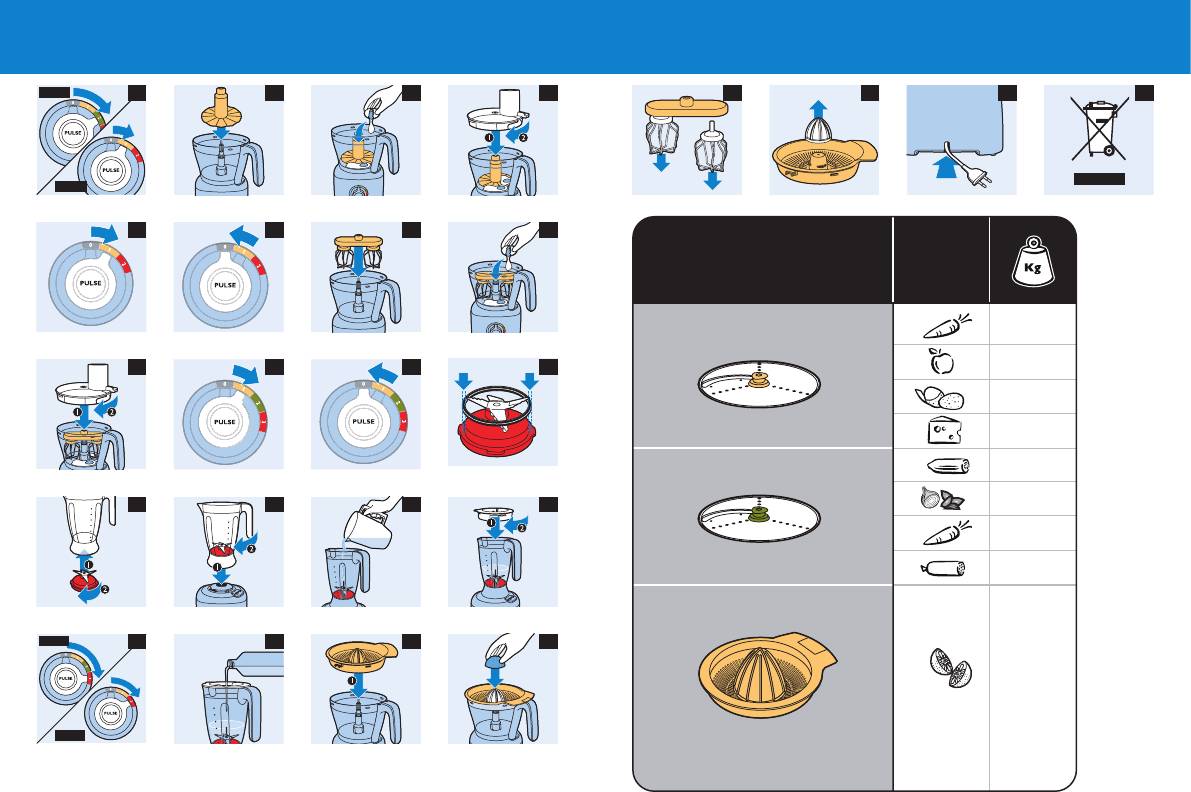 PULSE
PULSE
PULSE
PULSE
PULSE
PULSE
PULSE
PULSE
Kg