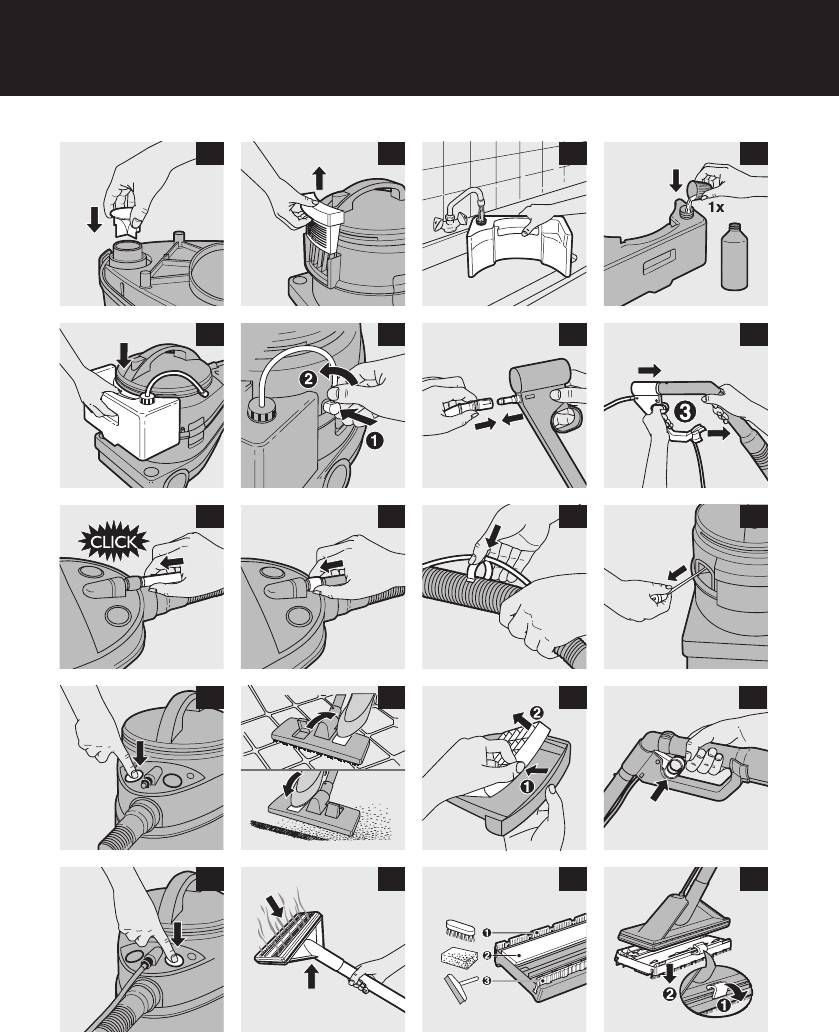 1x

2
1

3

CLICK

2
1

1
2
3

2
1