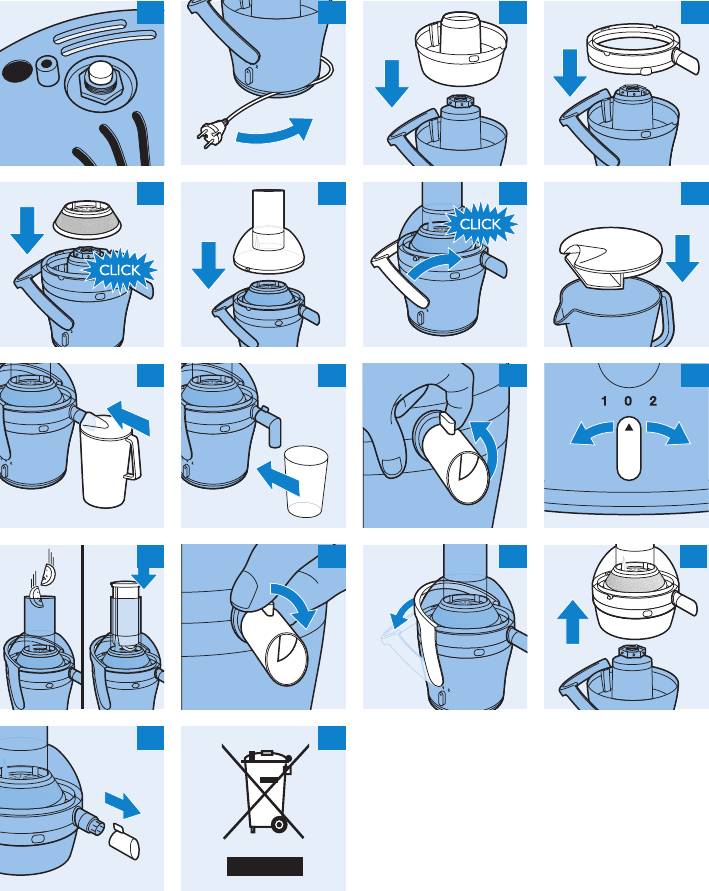 CLICK

CLICK

1 0 2