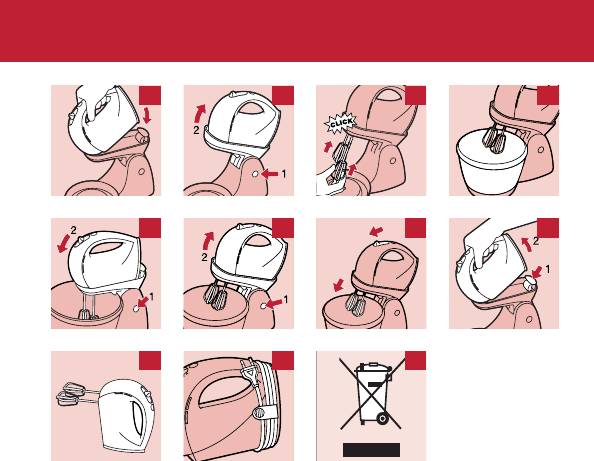 2
1

CLICK

2
1

2
1

2
1