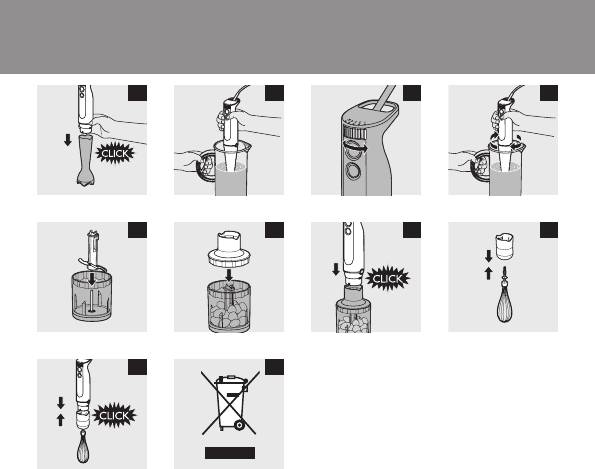 CLICK

CLICK

CLICK