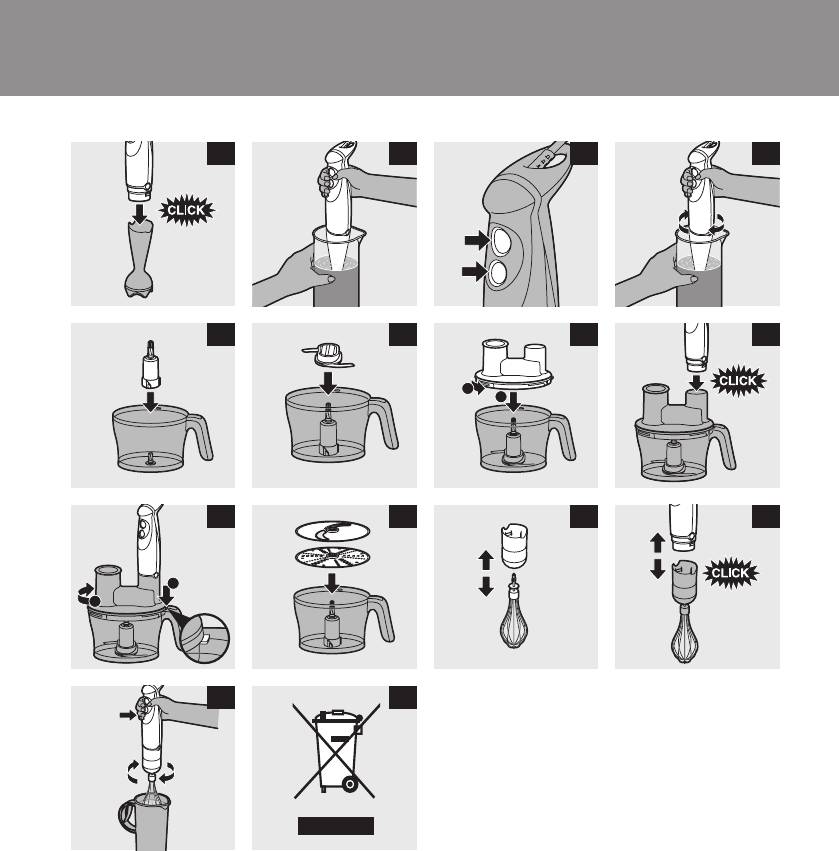 CLICK

CLICK

CLICK