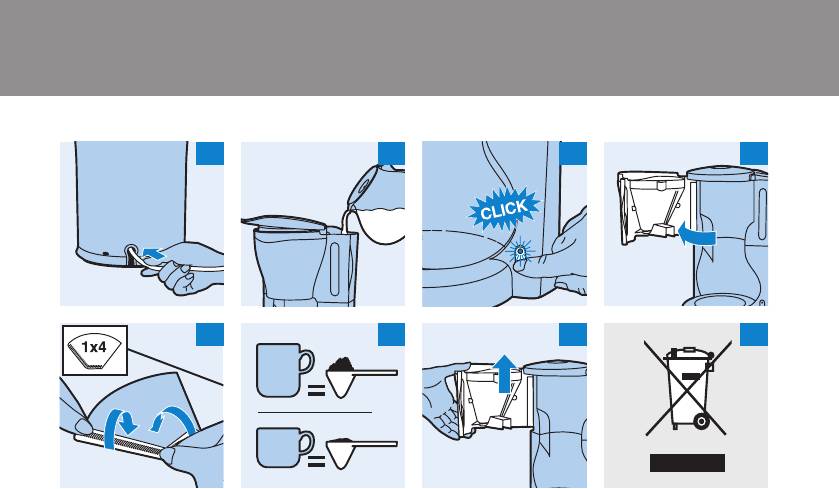 CLICK

1x4