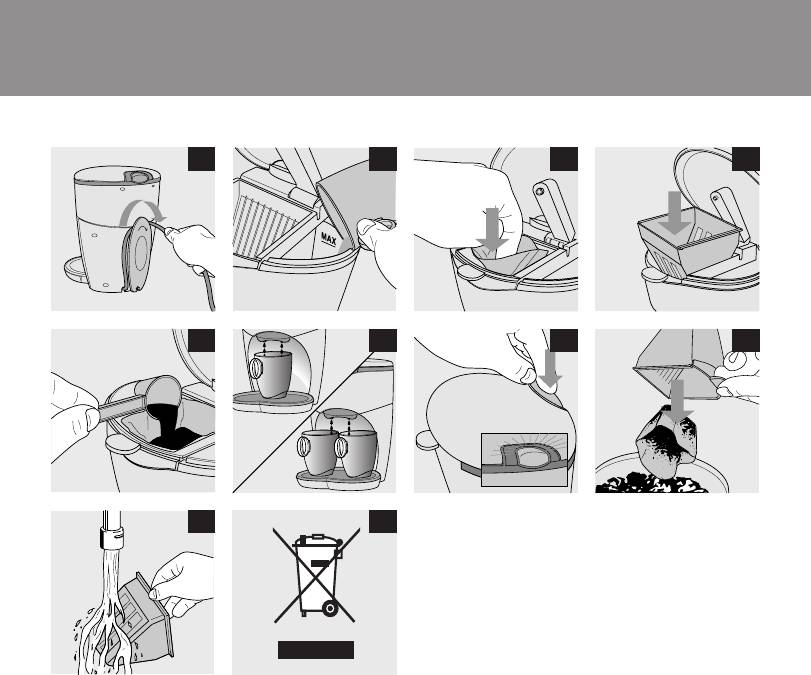 MAX