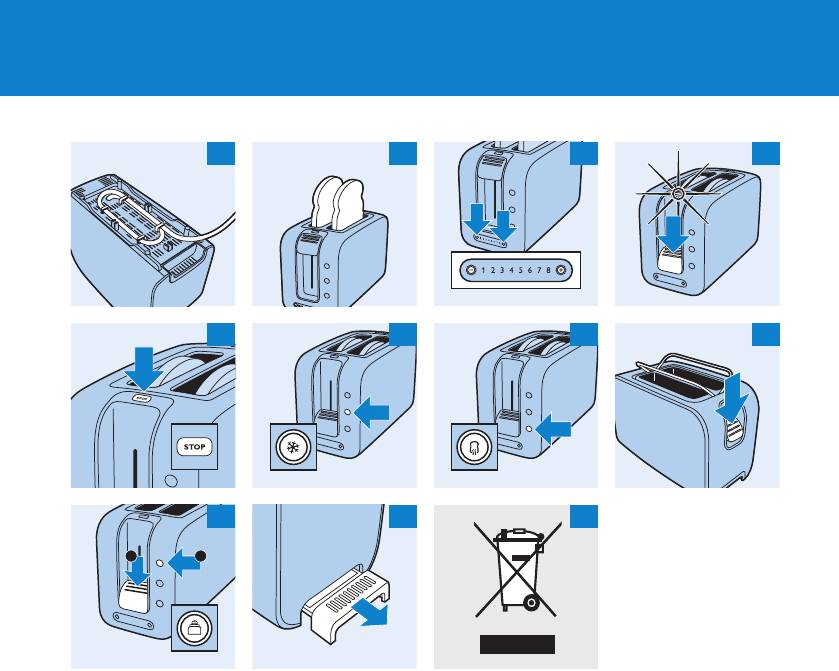 1 2 3 4 5 6 7 8

STOP

STOP