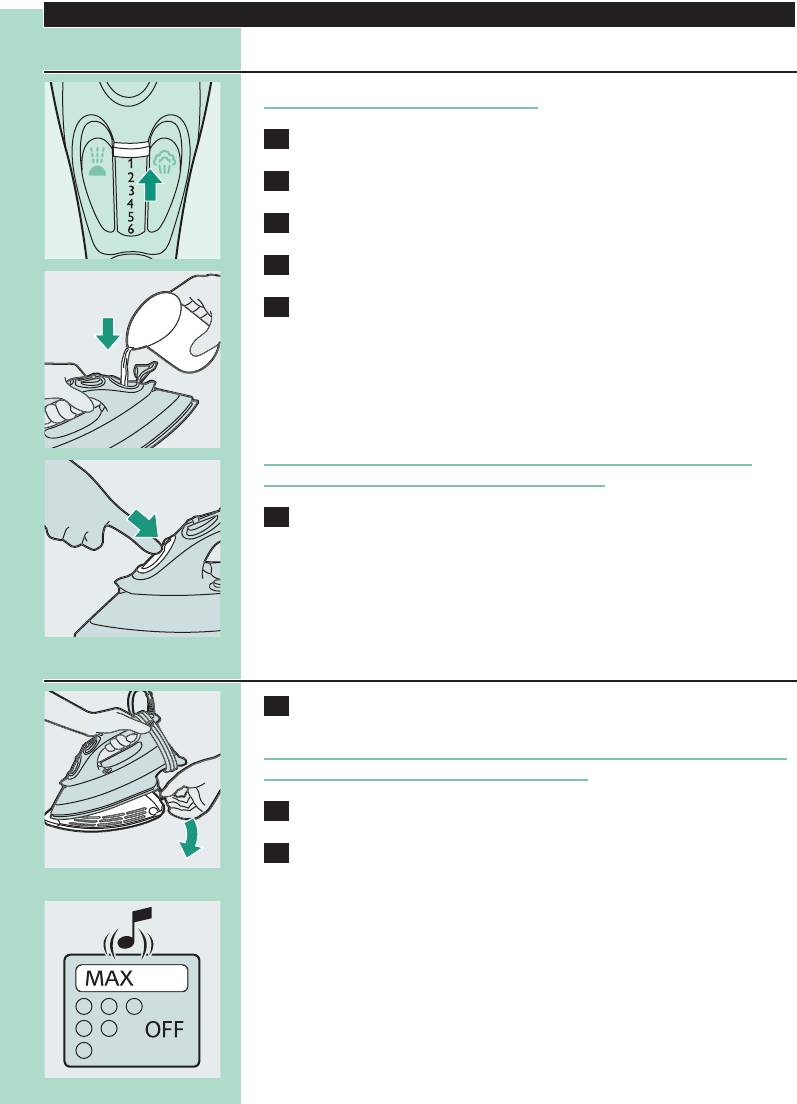 1
2
3
4
5
6

MAX
OFF