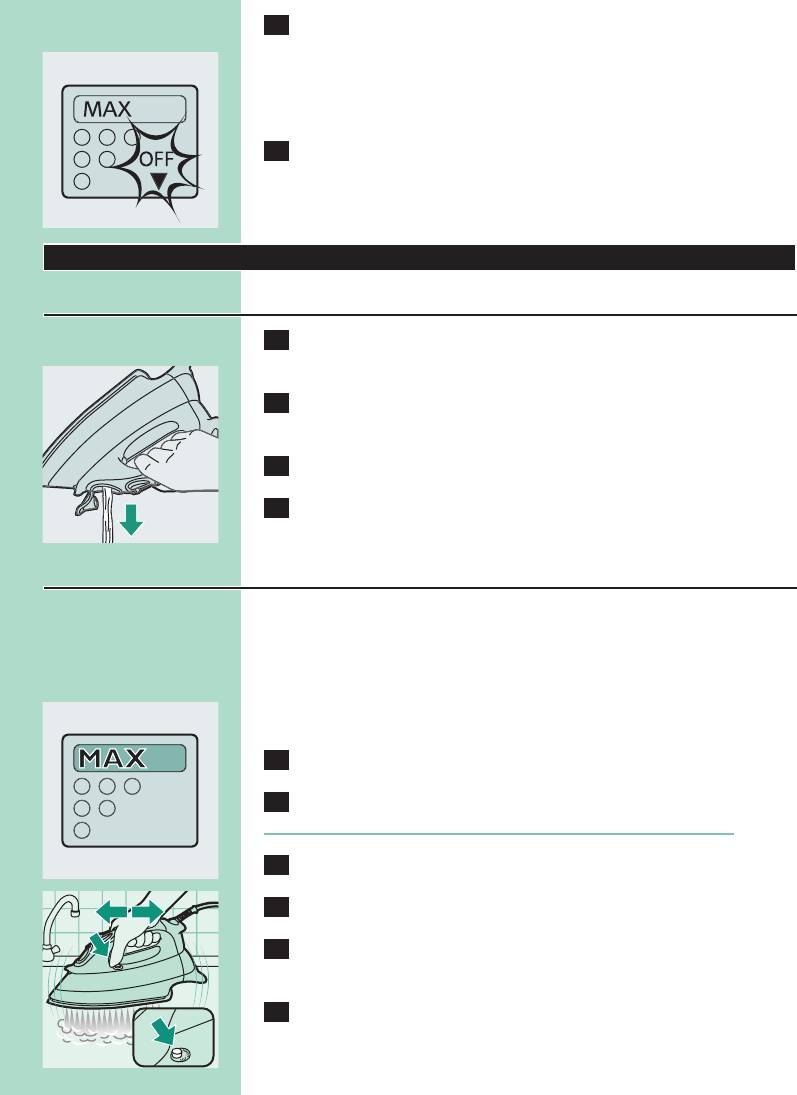 MAX

OFF

MAX