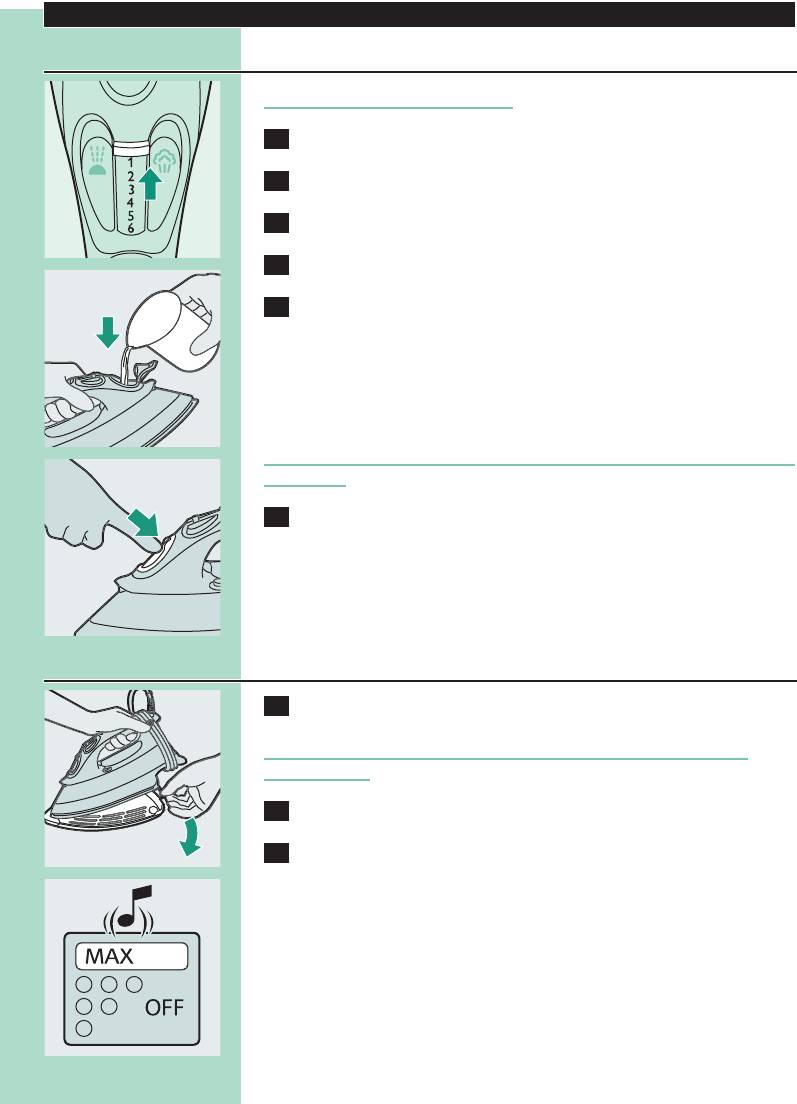 1
2
3
4
5
6

MAX
OFF