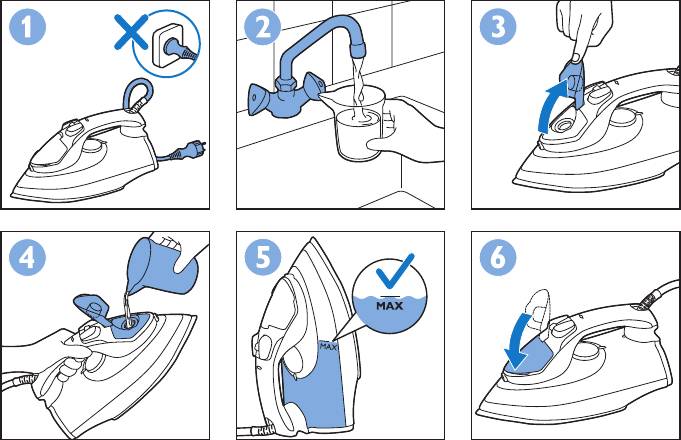 1

2

3

4

5

MAX

MAX

6