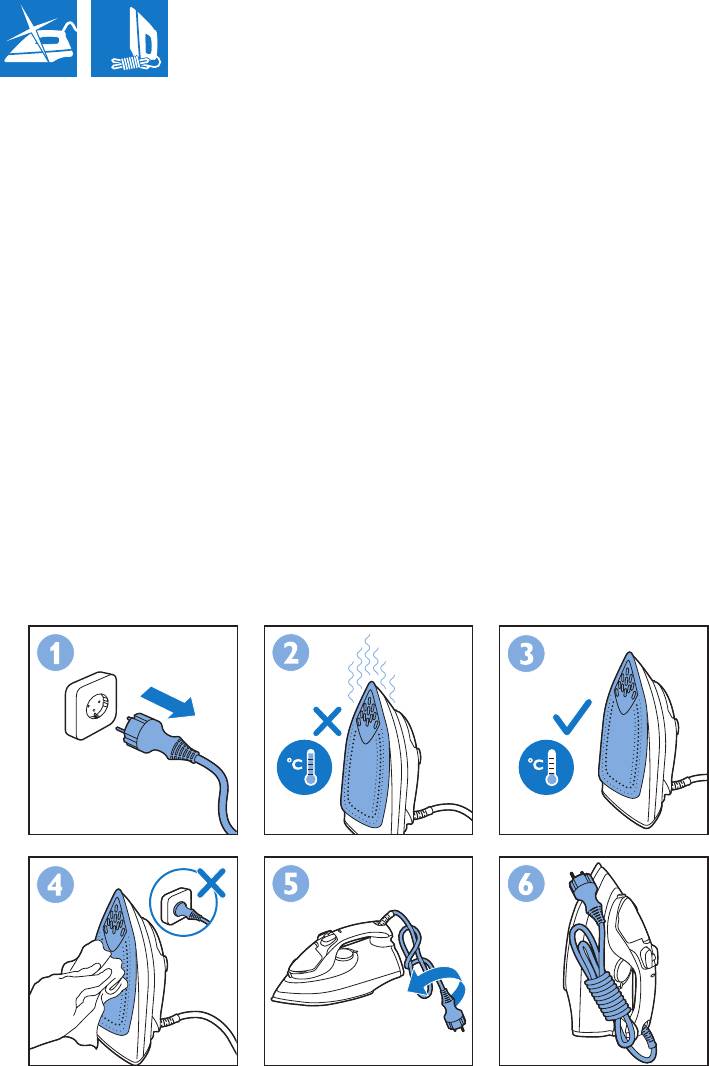 1
2
°C
3
°C
4
5
6