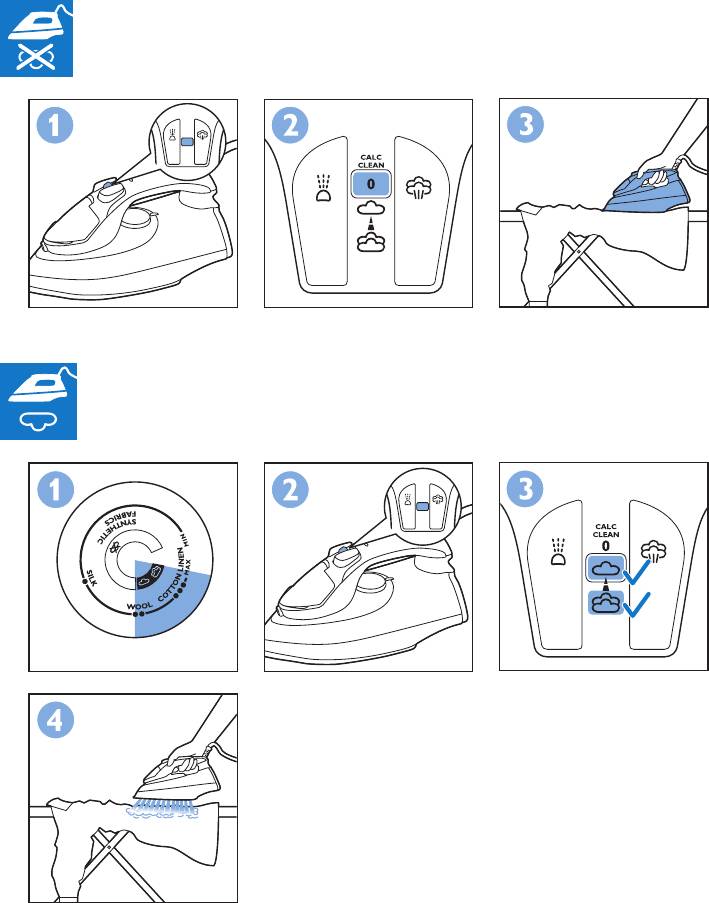 1

2

CALC
CLEAN
0

3

1

SYNTHETIC
FABRICS
MIN
SILK
WOOL
COTTON
LINEN
MAX

2

3

CALC
CLEAN
0

4