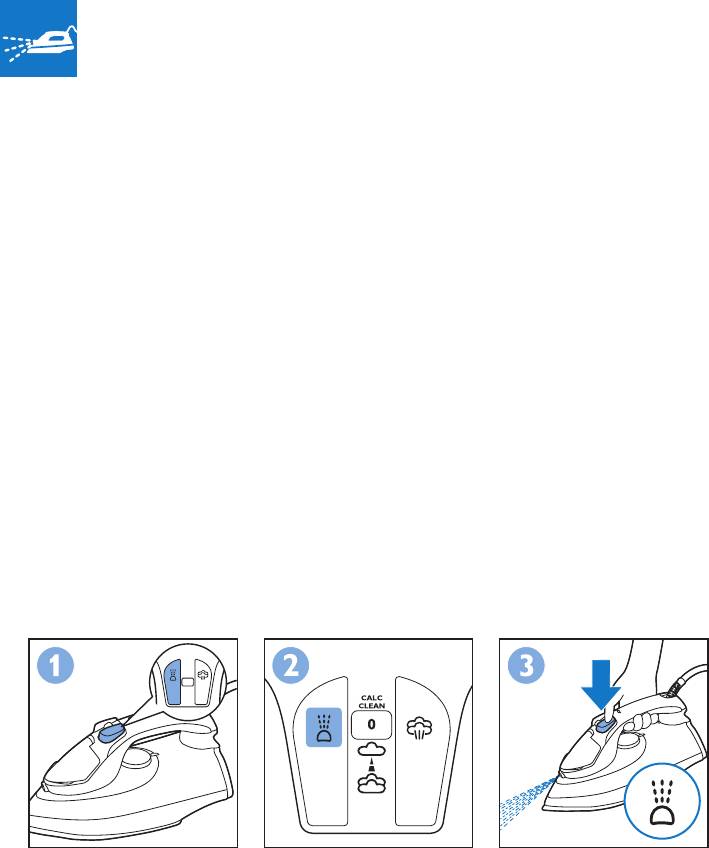 1

2

CALC CLEAN

0

3