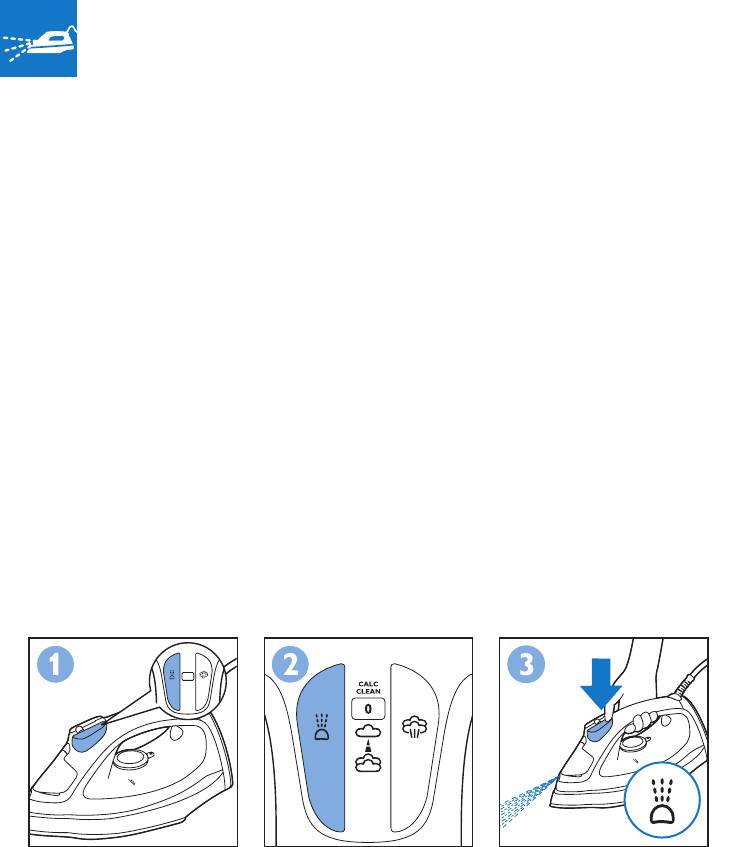 1

2

CALC CLEAN

0

3