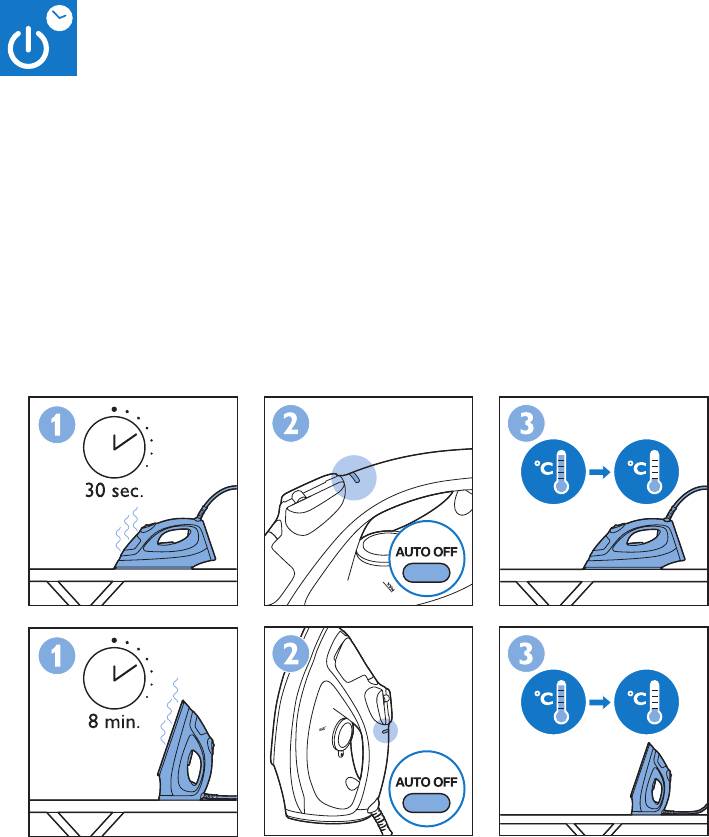 1

30 sec.

2

AUTO OFF

3

°C

°C

1

8 min.

2

AUTO OFF

3

°C

°C