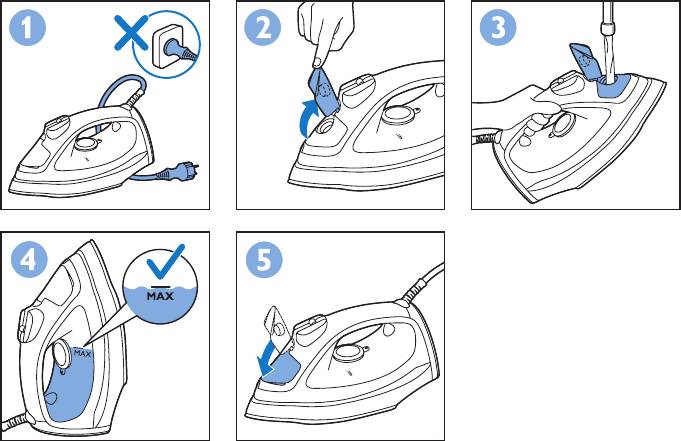 1

2

3

4

MAX

MAX

5