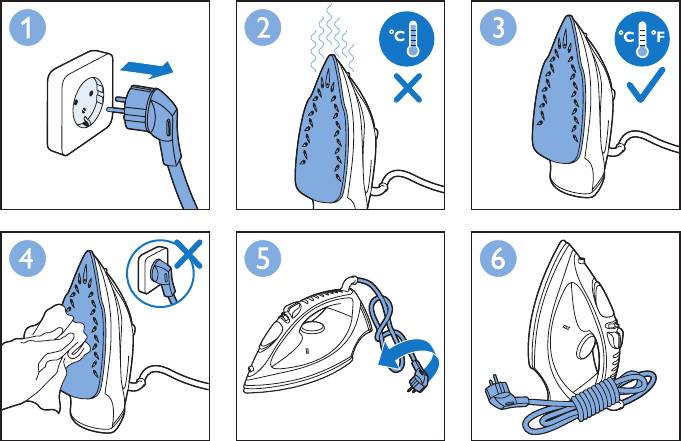 1

2

°C

3

°C °F

4

5

6