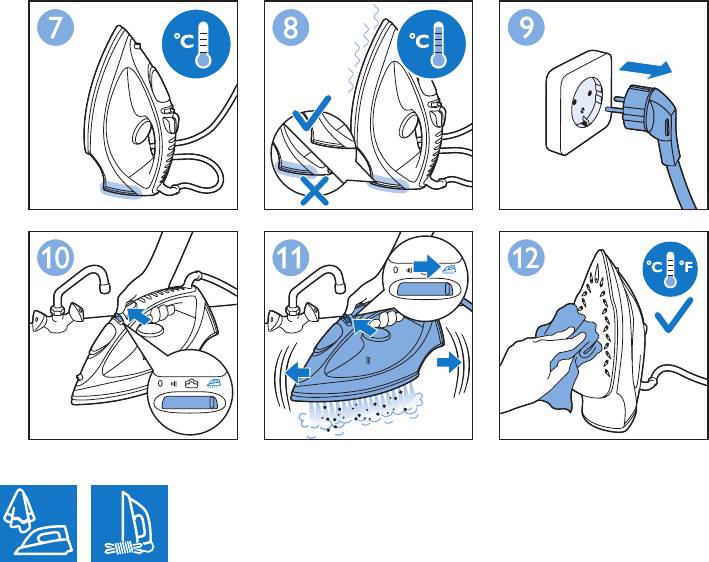 7

°C

8

°C

9

10

11

12

°C °F