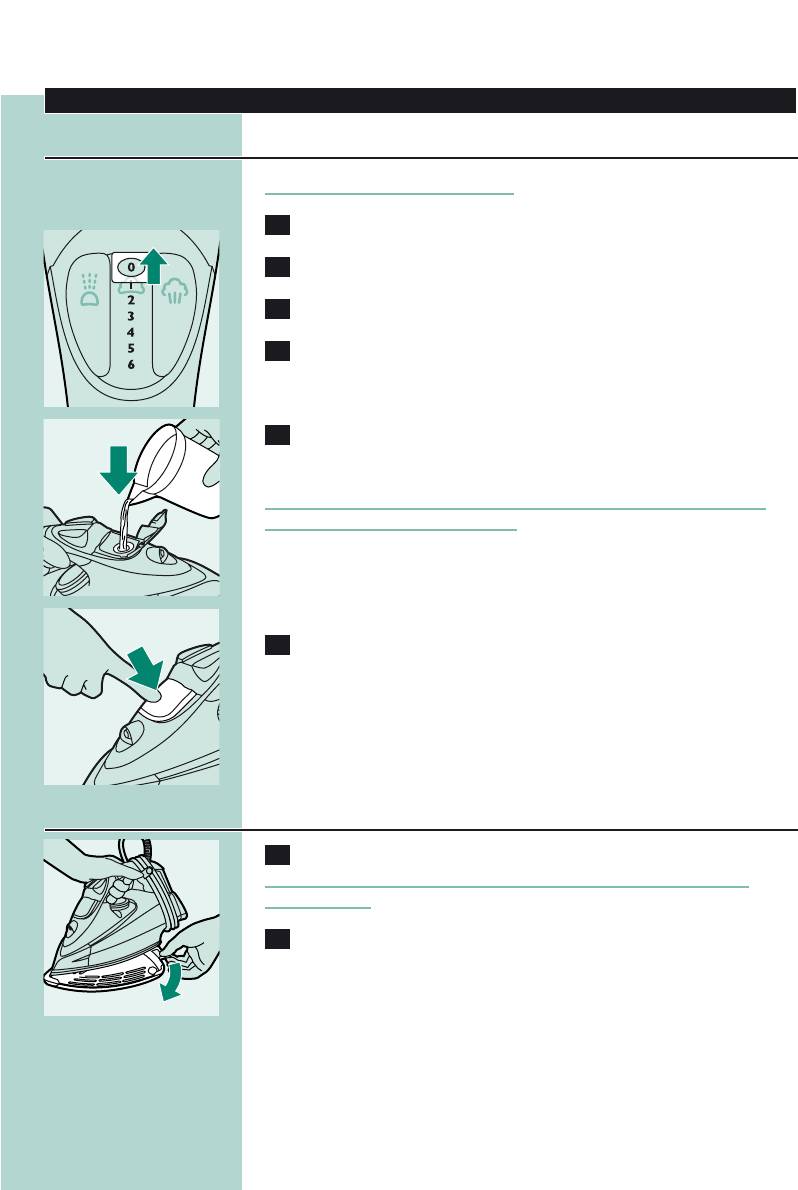 0
2
3
4
5
6