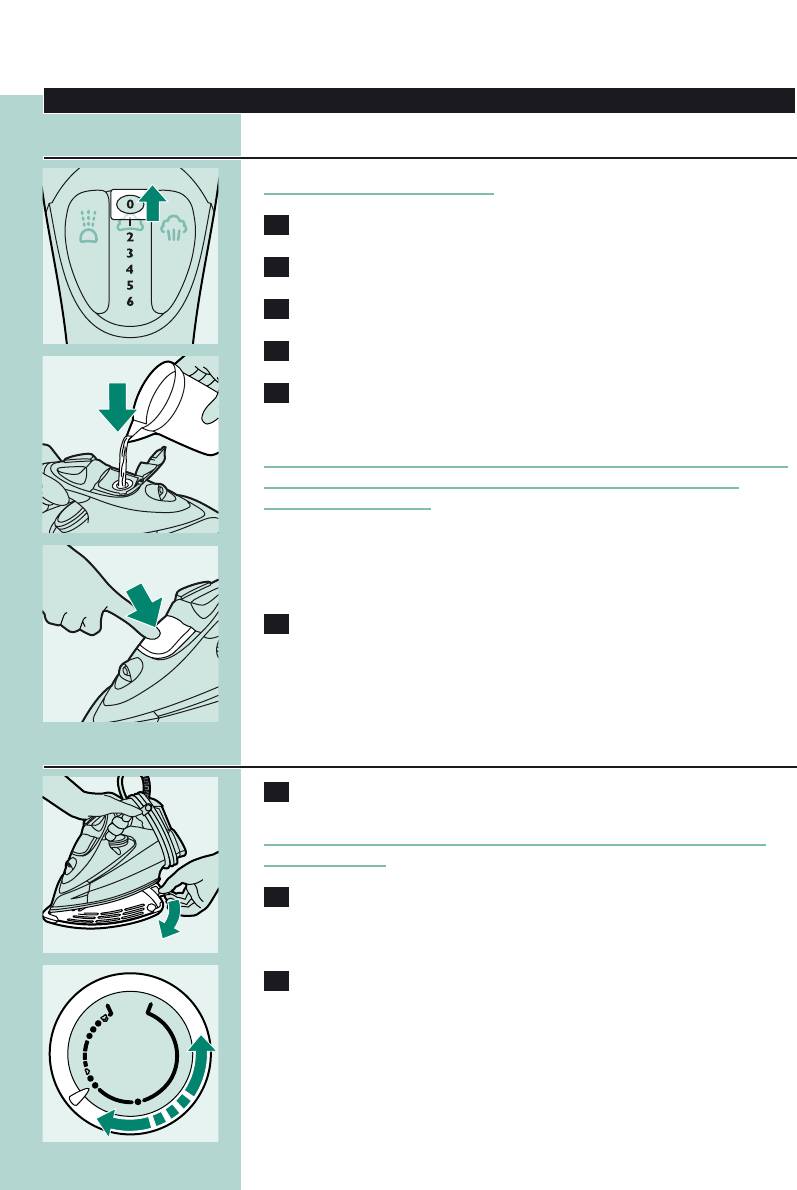 0
2
3
4
5
6