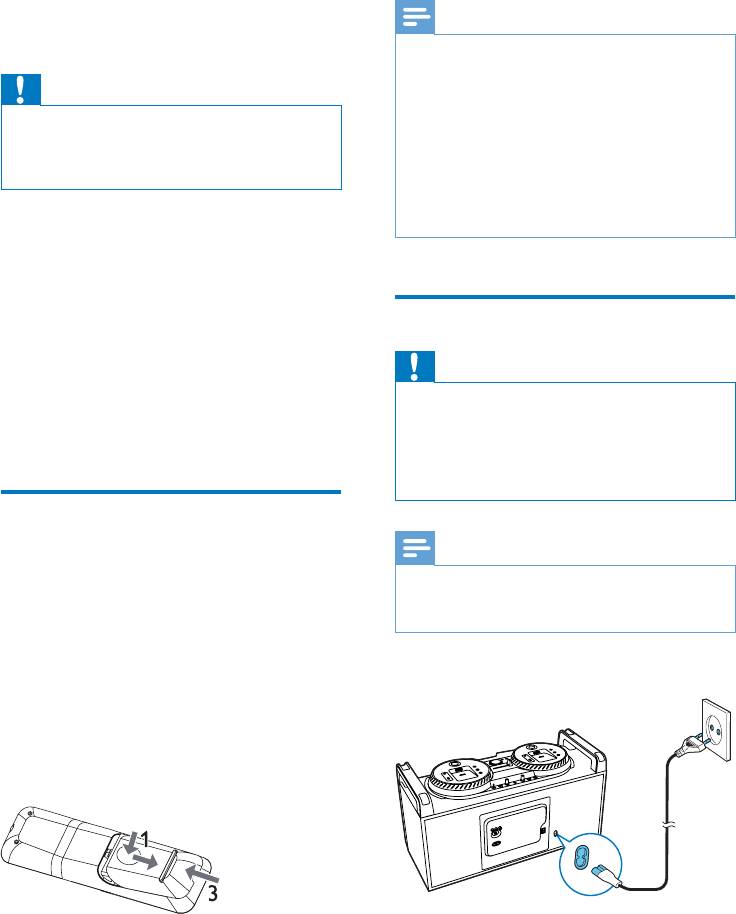 1

3