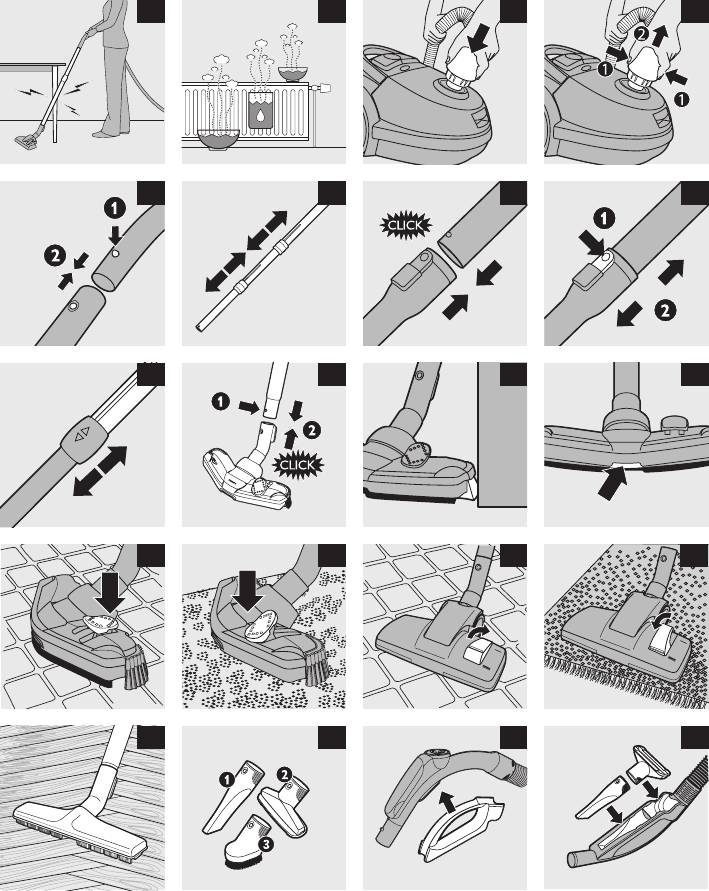 2 1 1

1 2

CLICK

1 2

1 2 CLICK

1 2 3