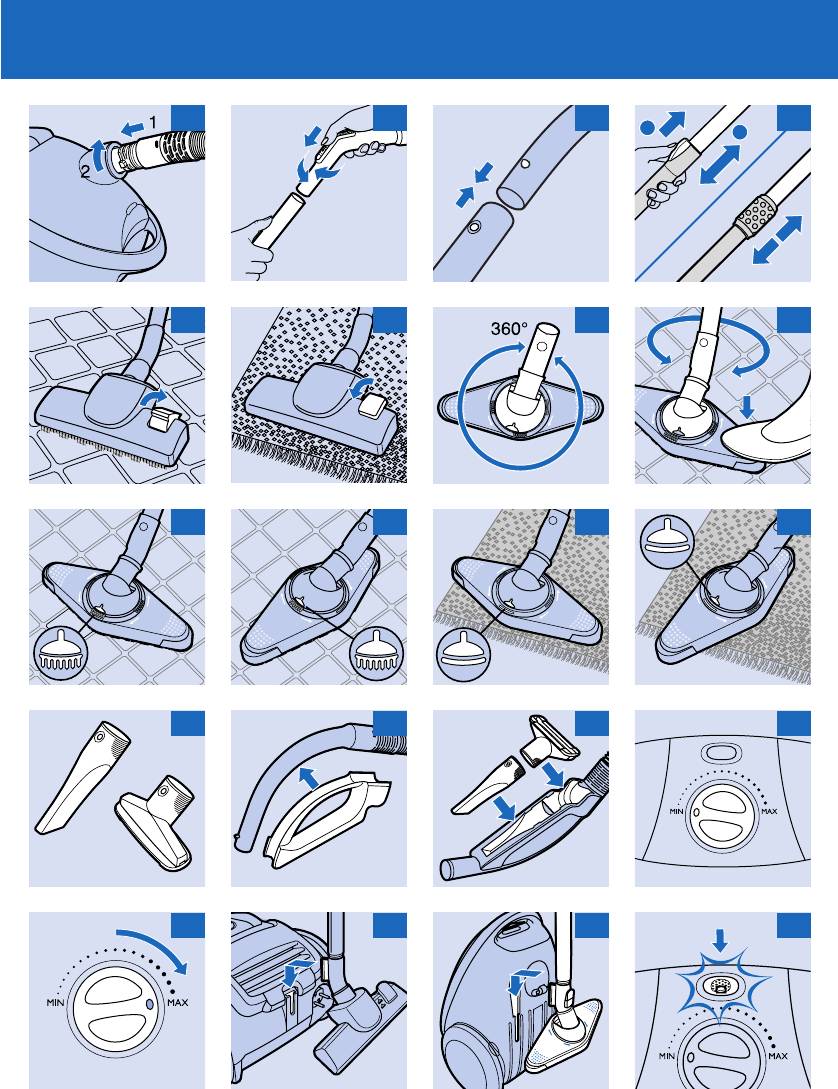 1
2
360°
MIN MAX
MIN MAX
MIN MAX