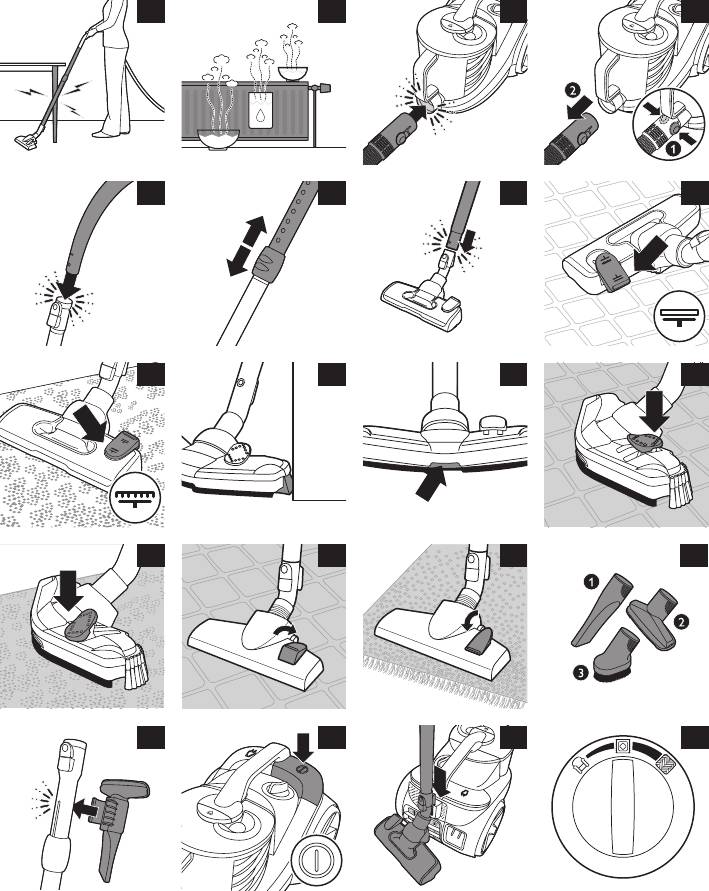 2
1
1
2
3