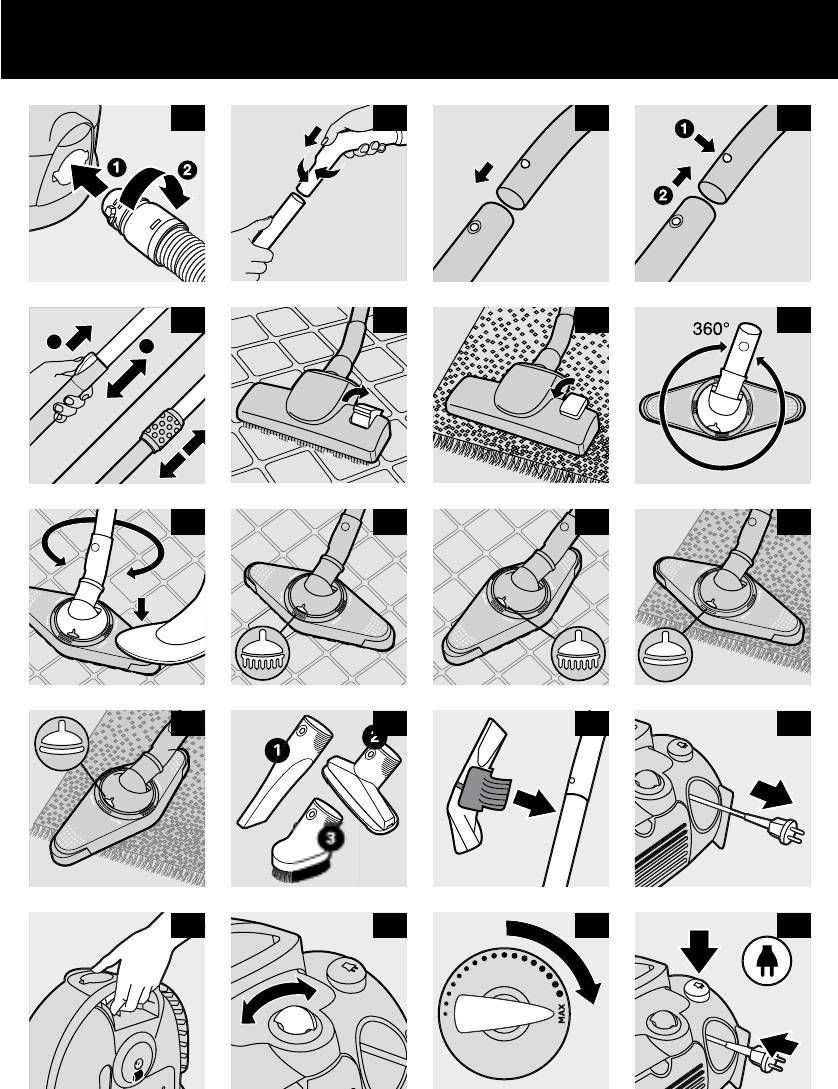 1 2

1
2

360°

1 2
3

MAX