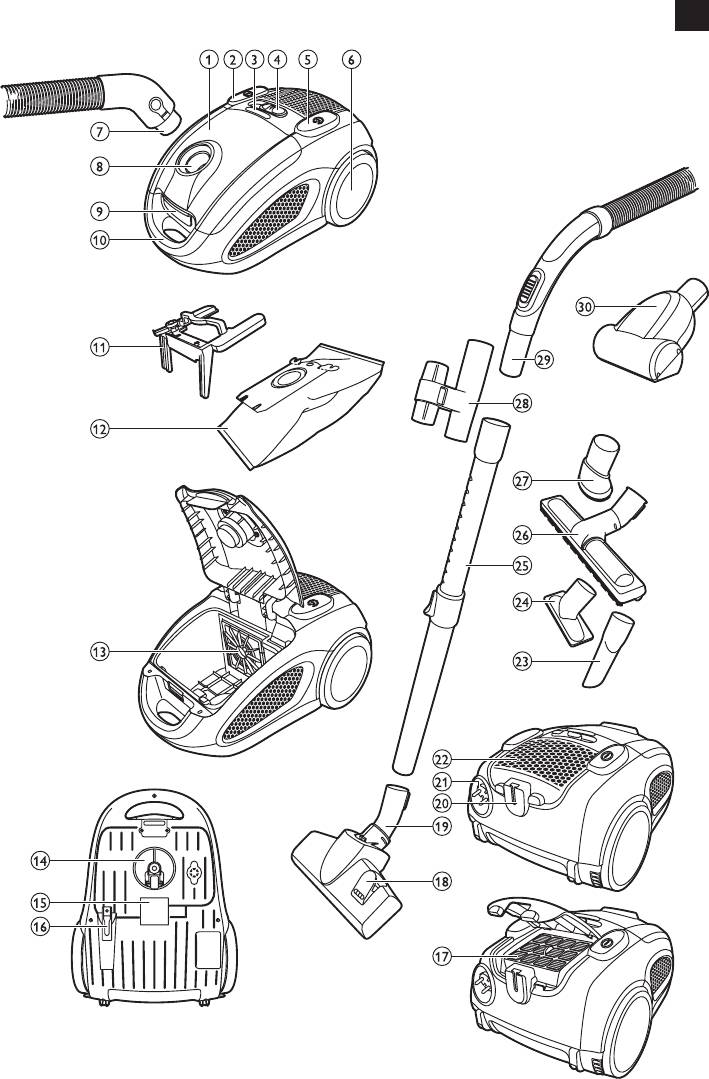 1 2 3 4 5 6
7
8
9
10
11
12
13
14
15
16
30
29
28
27
26
25
24
23
22
21
20
19
18
17