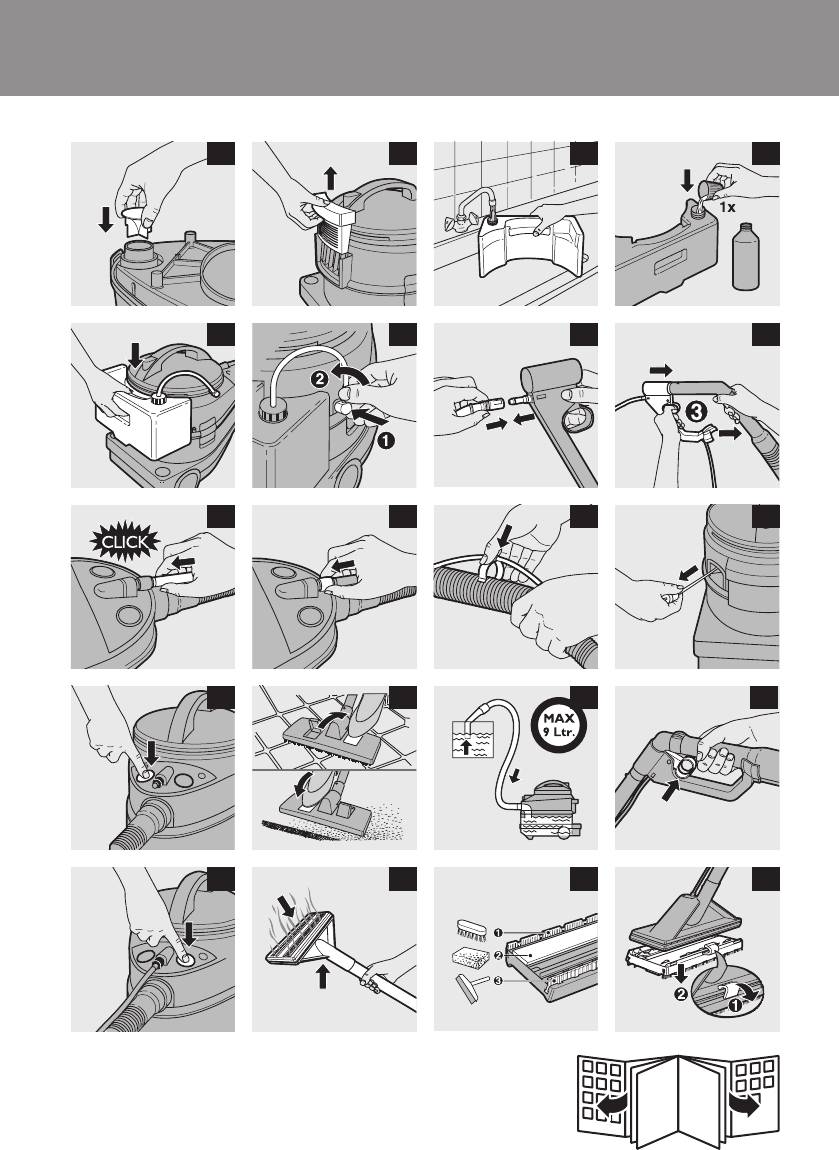 1x

2
1

3

CLICK

MAX
9 Ltr.

1
2
3

2
1