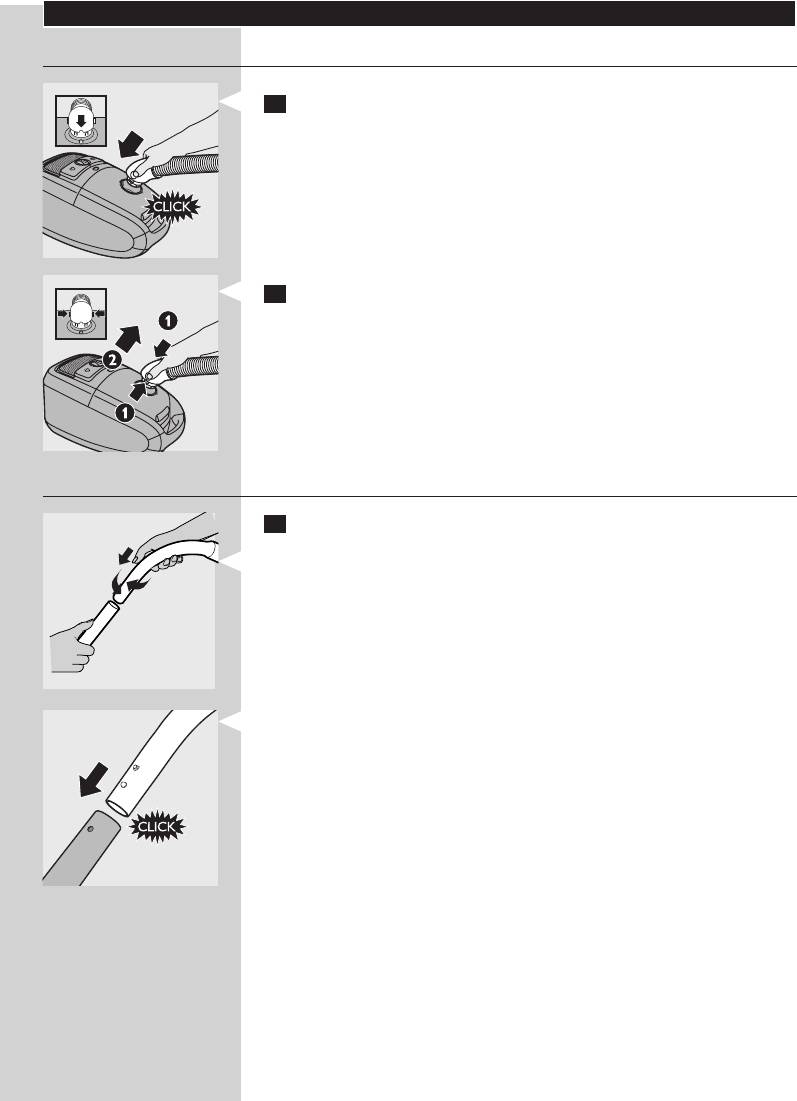 CLICK

1

2

1

CLICK