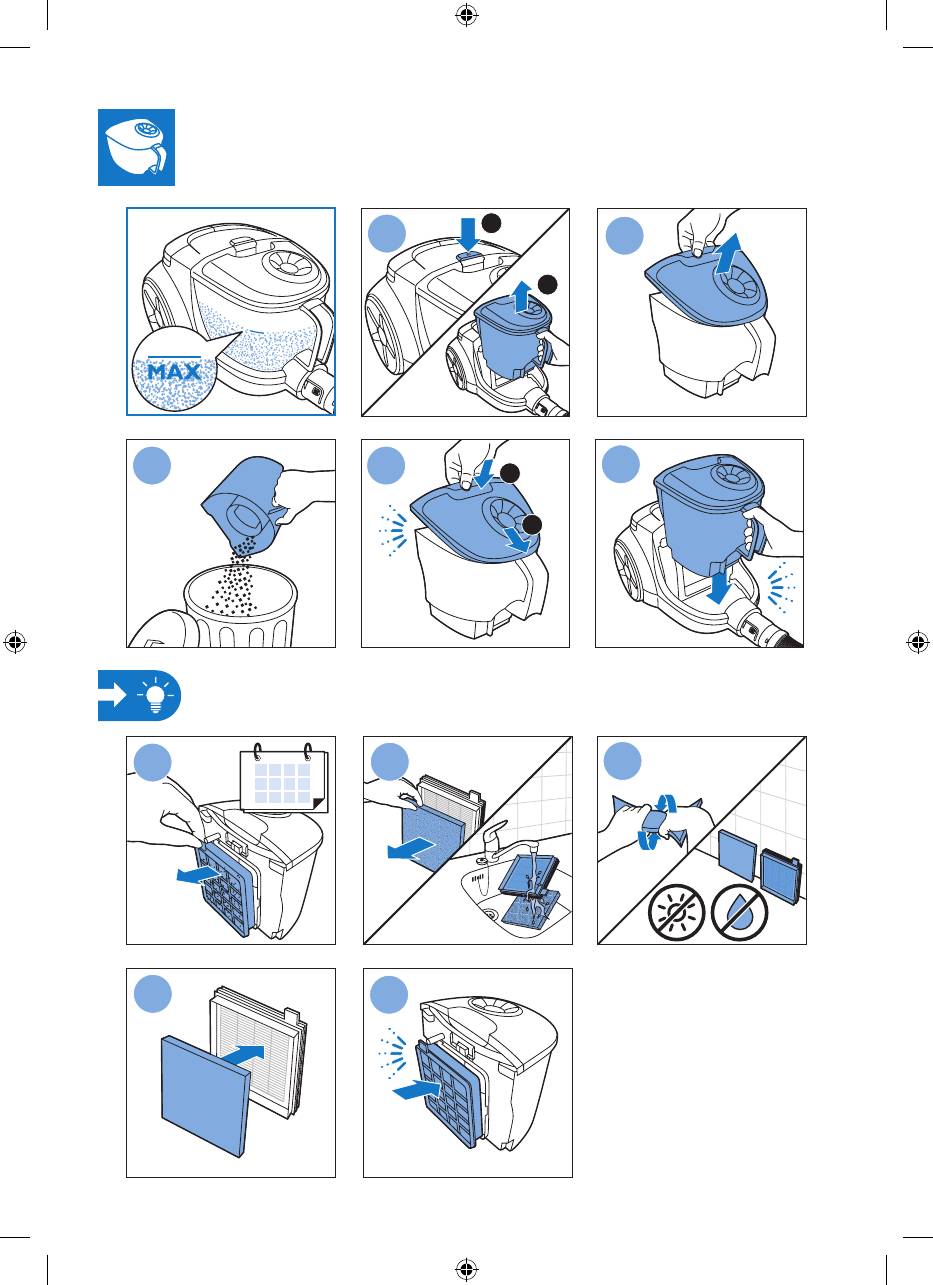 MAX