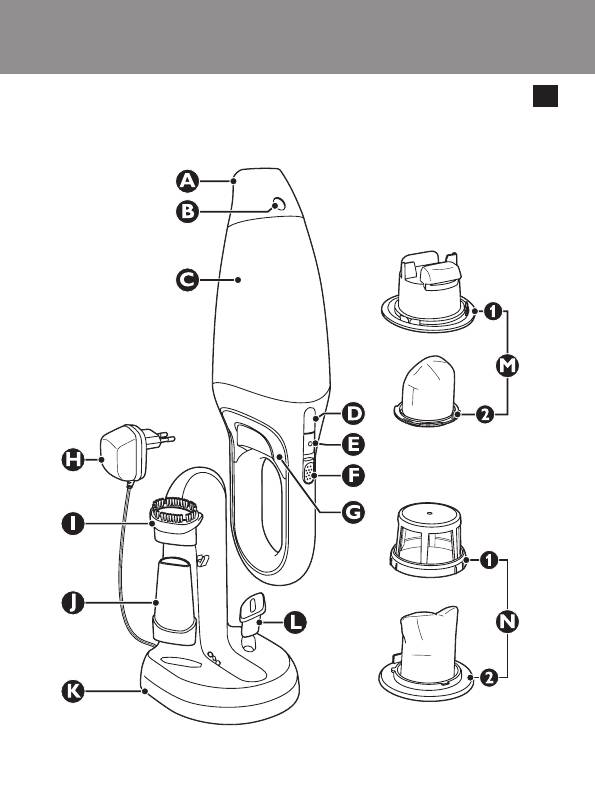 A
B
C
D
E
F
G
H
I
J
K
L
1
M
2
1
N
2