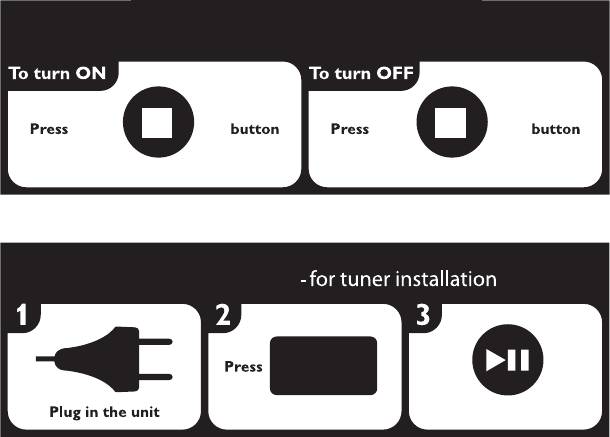 To turn ON

Press button

To turn OFF

Press button

- for tuner installation

1

Plug in the unit

2

Press

3