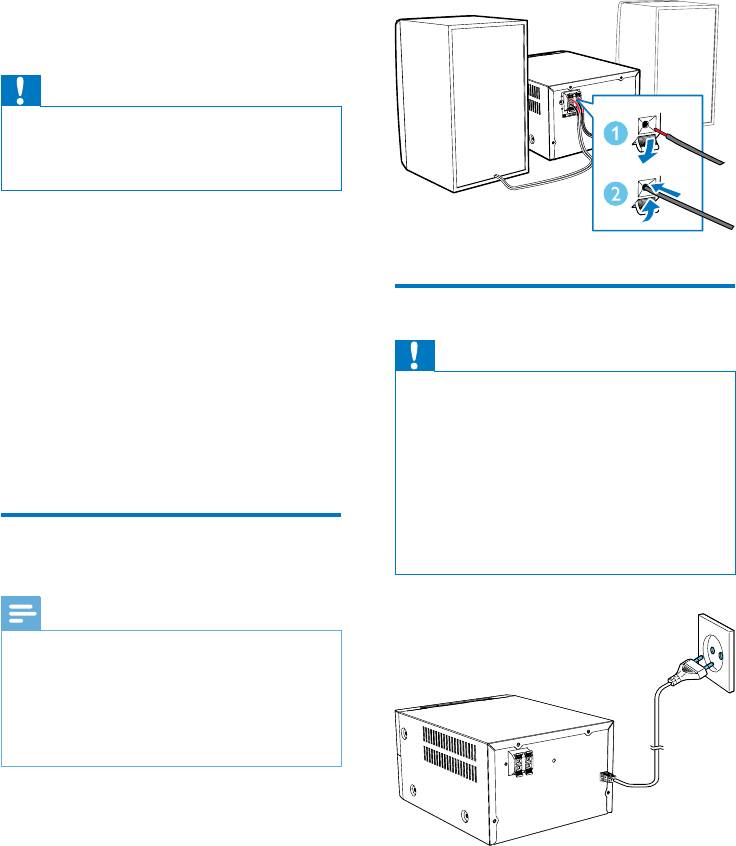 1

2